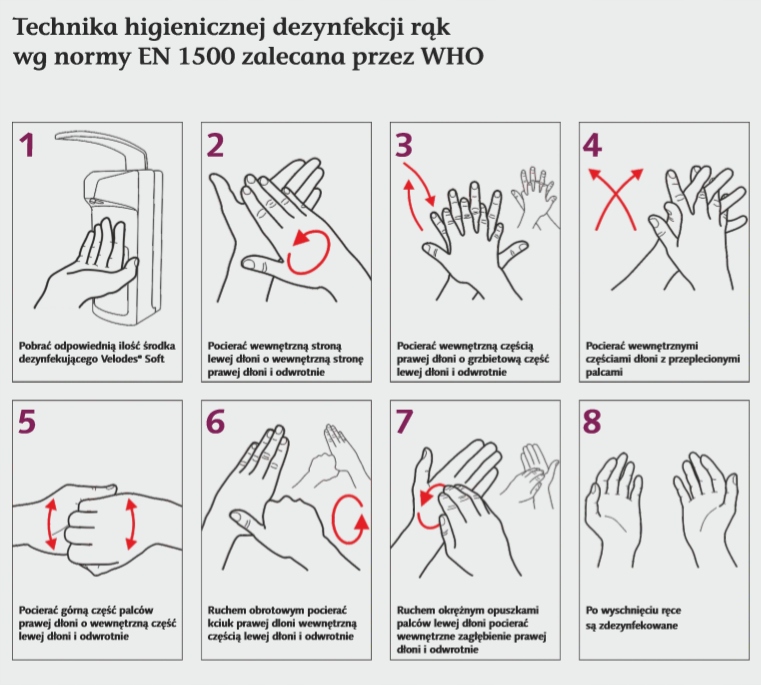 Technika higienicznej dezynfekcji rąk wg normy EN 1500 zalecana przez WHO

1

Pobrać odpowiednią ilość środka dezynfekującego Velodes® Soft

2

Pocierać wewnętrzną stroną lewej dłoni o wewnętrzną stronę prawej dłoni i odwrotnie

3

Pocierać wewnętrzną częścią prawej dłoni o grzbietową część lewej dłoni i odwrotnie

4

Pocierać wewnętrznymi częściami dłoni z przeplecionymi palcami

5

Pocierać górną część palców prawej dłoni o wewnętrzną część lewej dłoni i odwrotnie

6

Ruchem obrotowym pocierać kciuk prawej dłoni wewnętrzną częścią lewej dłoni i odwrotnie

7

Ruchem okrężnym opuszkami palców lewej dłoni pocierać wewnętrzne zagłębienie prawej dłoni i odwrotnie

8

Po wyschnięciu ręce są zdezynfekowane