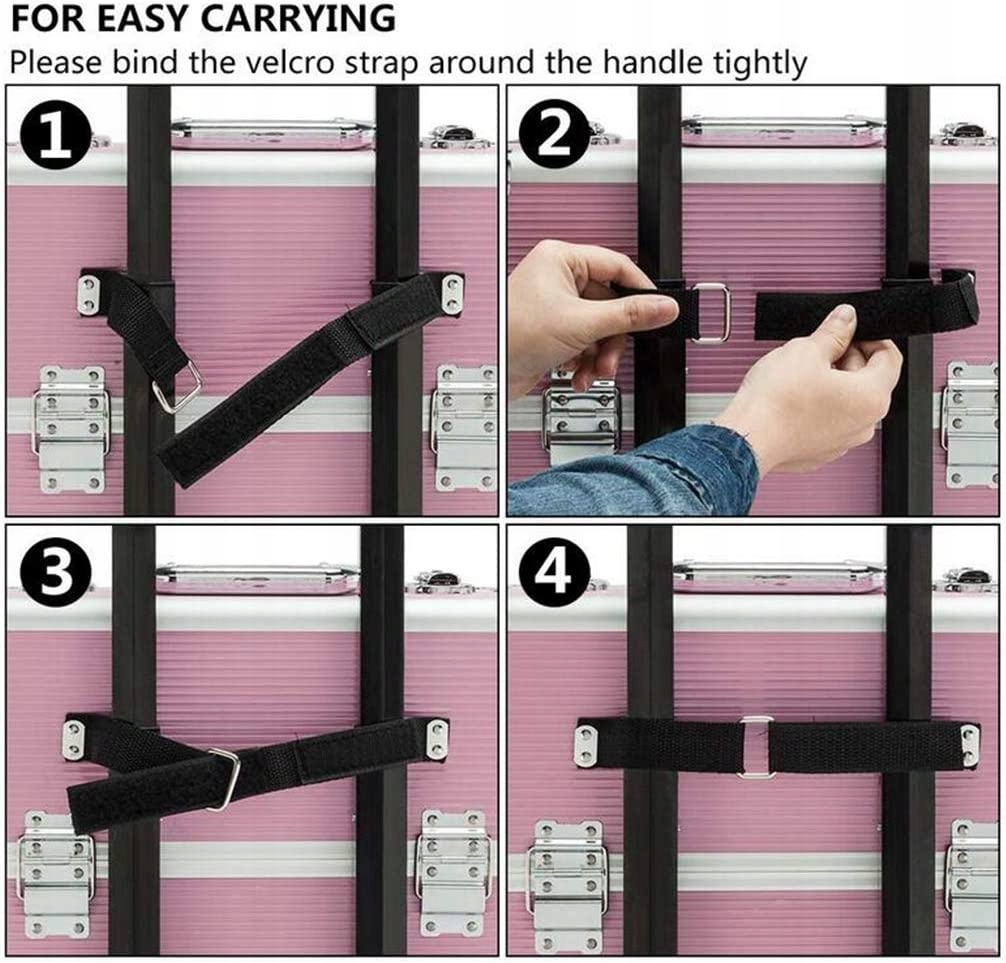 FOR EASY CARRYING
Please bind the velcro strap around the handle tightly

1

2

3

4