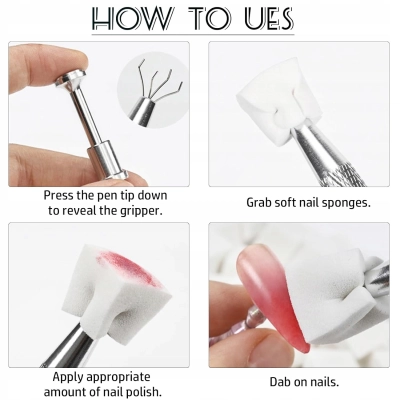 HOW TO UES

Press the pen tip down to reveal the gripper.

Grab soft nail sponges.

Apply appropriate amount of nail polish.

Dab on nails.